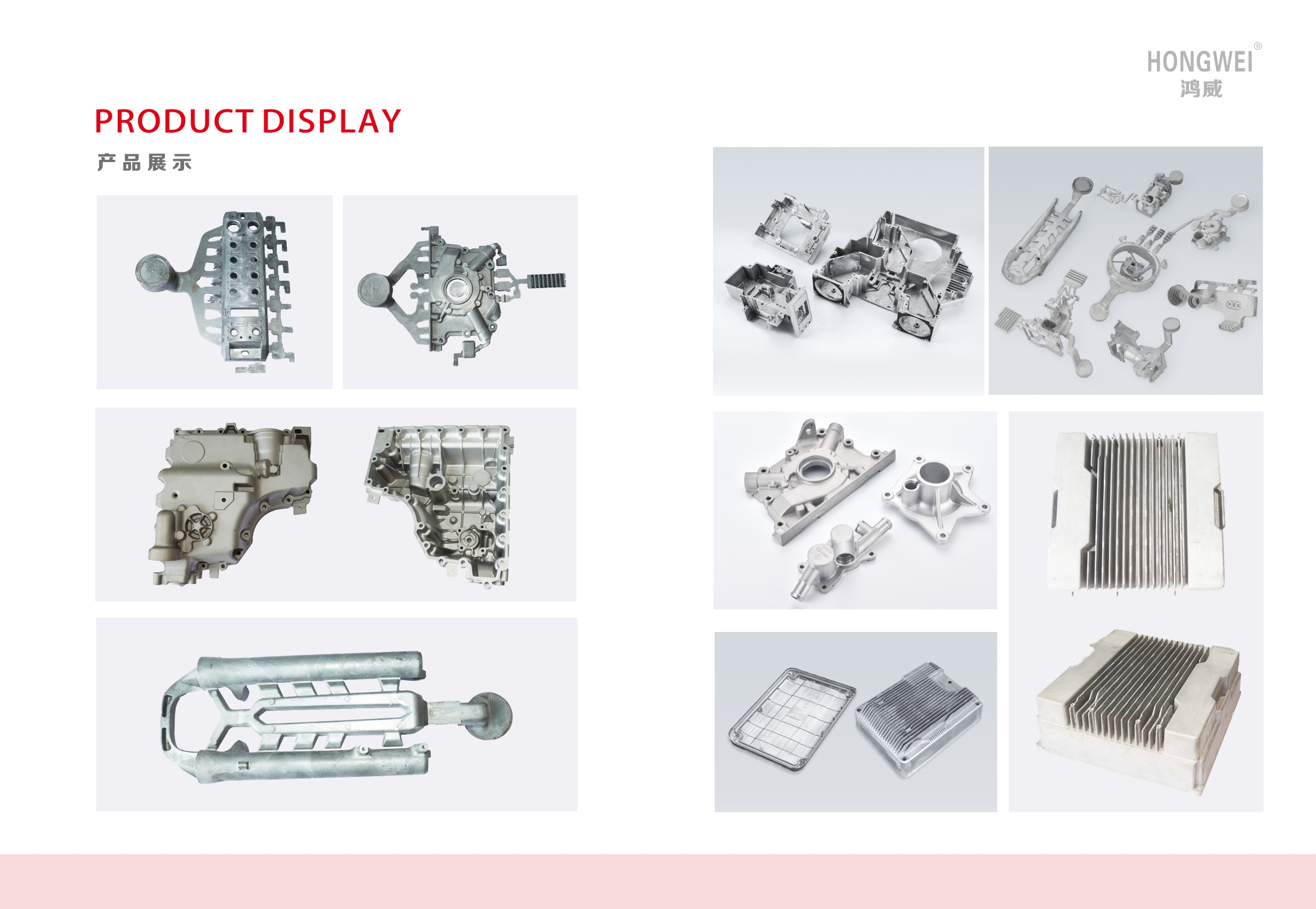 HONGWEI®
鸿威

PRODUCT DISPLAY
产品展示